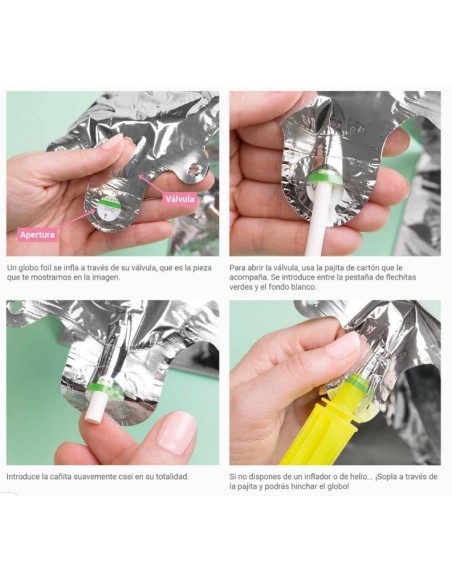 Válvula

Apertura

Un globo foil se infla a través de su válvula, que es la pieza que te mostramos en la imagen.

Para abrir la válvula, usa la pajita de cartón que le acompaña. Se introduce entre la pestaña de flechitas verdes y el fondo blanco.

Introduce la cañita suavemente casi en su totalidad.

Si no dispones de un inflador o de helio... ¡Sopla a través de la pajita y podrás hinchar el globo!